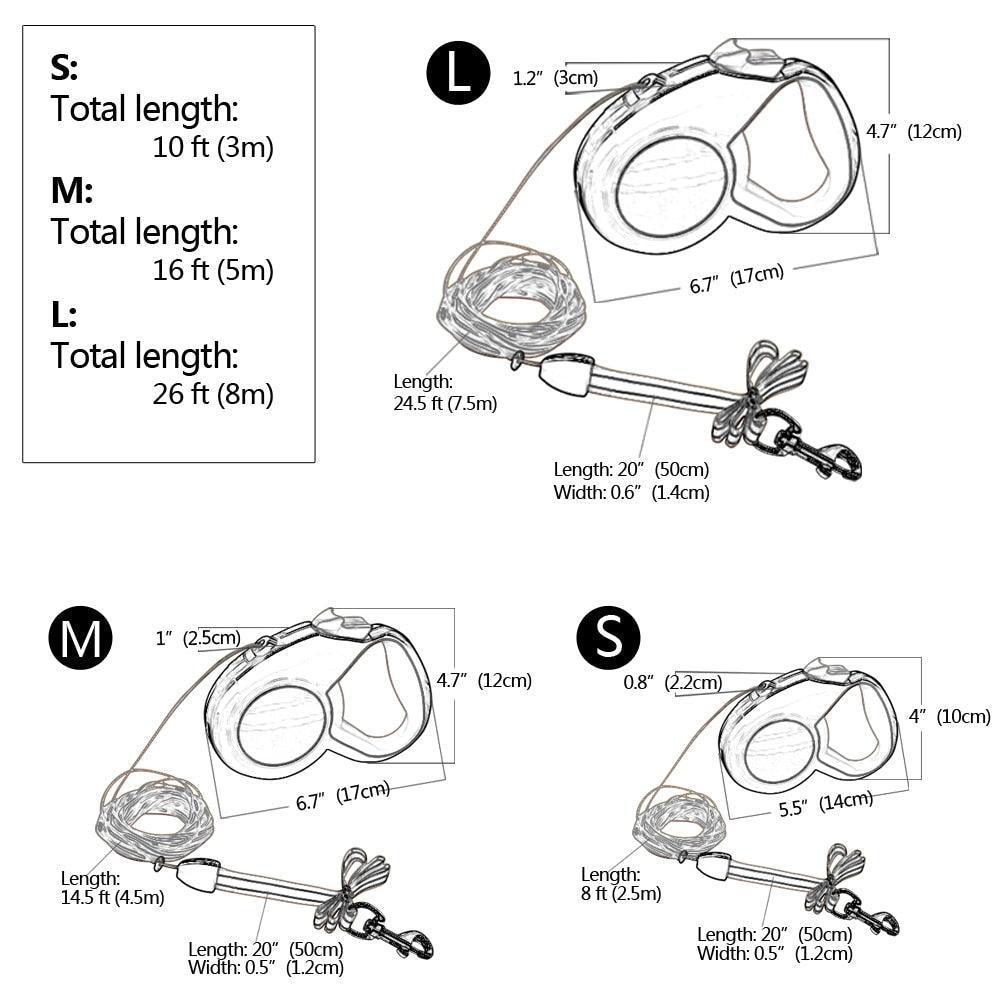 S:
Total length:
10 ft (3m)
M:
Total length:
16 ft (5m)
L:
Total length:
26 ft (8m)

L

1.2″ (3cm)

4.7″ (12cm)

6.7″ (17cm)

Length:
24.5 ft (7.5m)

Length: 20″ (50cm)
Width: 0.6″ (1.4cm)

M

1″ (2.5cm)

4.7″ (12cm)

6.7″ (17cm)

Length:
14.5 ft (4.5m)

Length: 20″ (50cm)
Width: 0.5″ (1.2cm)

S

0.8″ (2.2cm)

4″ (10cm)

5.5″ (14cm)

Length:
8 ft (2.5m)

Length: 20″ (50cm)
Width: 0.5″ (1.2cm)